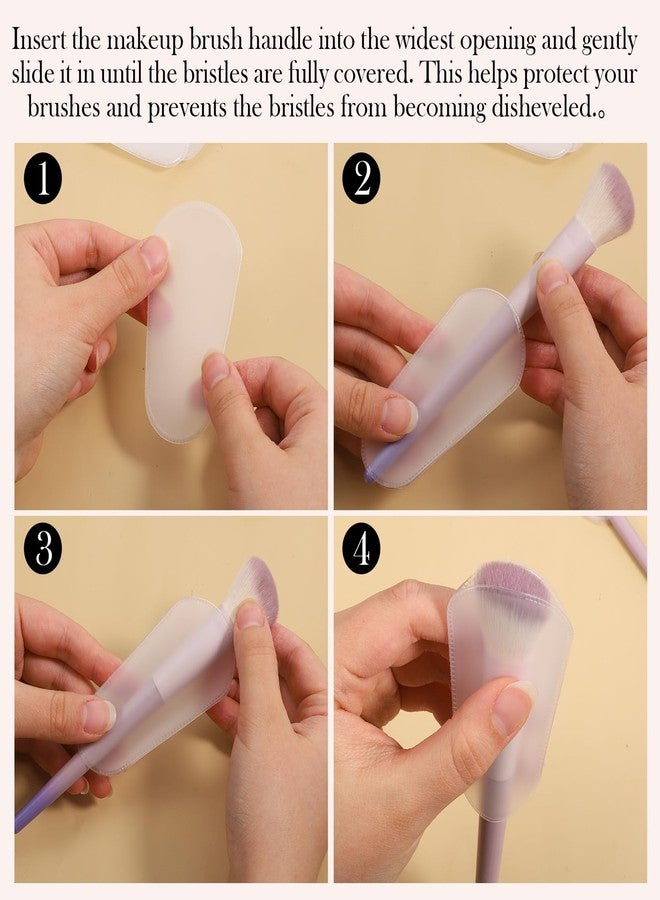 Insert the makeup brush handle into the widest opening and gently slide it in until the bristles are fully covered. This helps protect your brushes and prevents the bristles from becoming disheveled.。

1

2

3

4